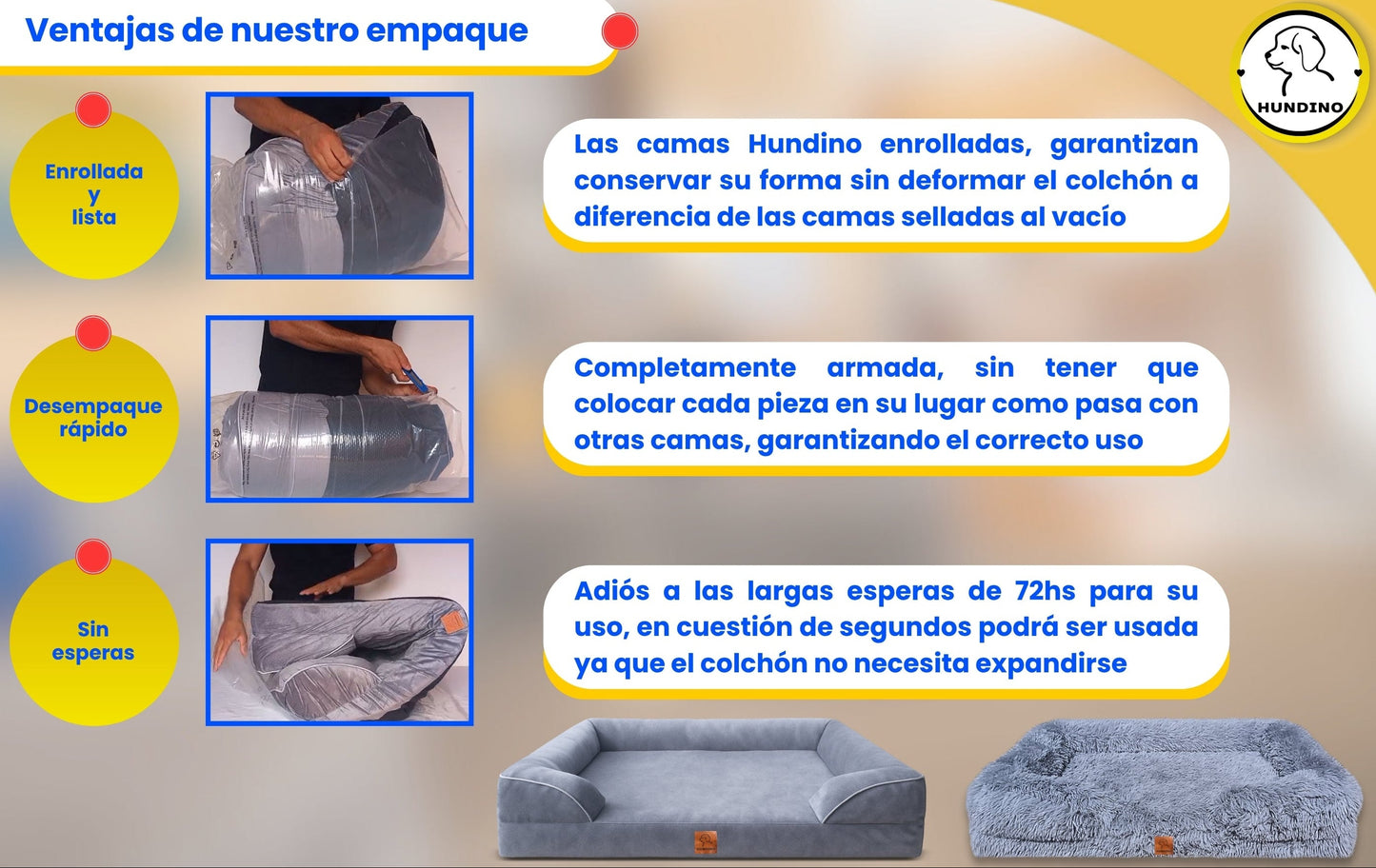 Ventajas de nuestro empaque

HUNDINO

Enrollada y lista

Las camas Hundino enrolladas, garantizan conservar su forma sin deformar el colchón a diferencia de las camas selladas al vacío

Desempaque rápido

Completamente armada, sin tener que colocar cada pieza en su lugar como pasa con otras camas, garantizando el correcto uso

Sin esperas

Adiós a las largas esperas de 72hs para su uso, en cuestión de segundos podrá ser usada ya que el colchón no necesita expandirse