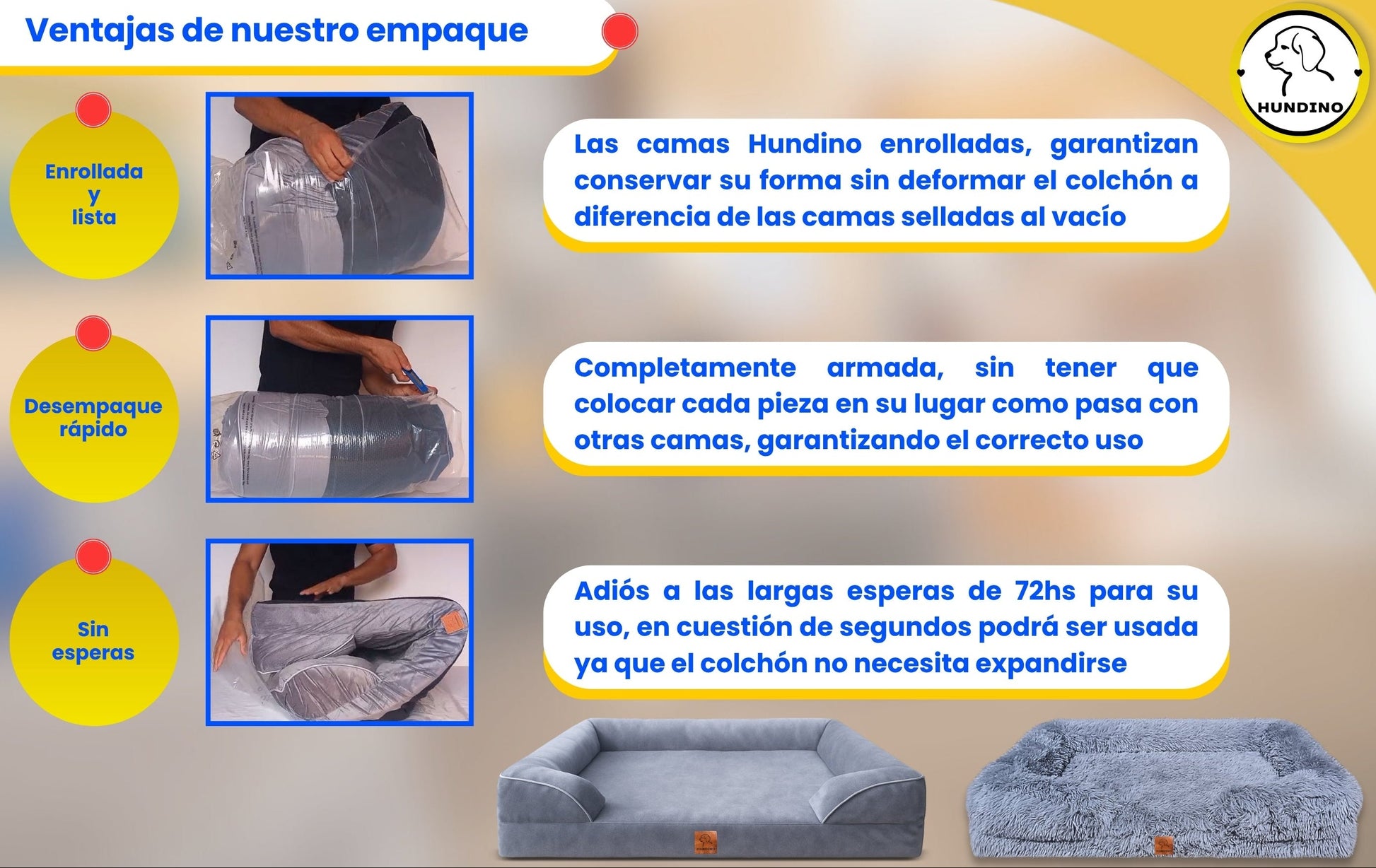 Ventajas de nuestro empaque

HUNDINO

Enrollada y lista

Las camas Hundino enrolladas, garantizan conservar su forma sin deformar el colchón a diferencia de las camas selladas al vacío

Desempaque rápido

Completamente armada, sin tener que colocar cada pieza en su lugar como pasa con otras camas, garantizando el correcto uso

Sin esperas

Adiós a las largas esperas de 72hs para su uso, en cuestión de segundos podrá ser usada ya que el colchón no necesita expandirse